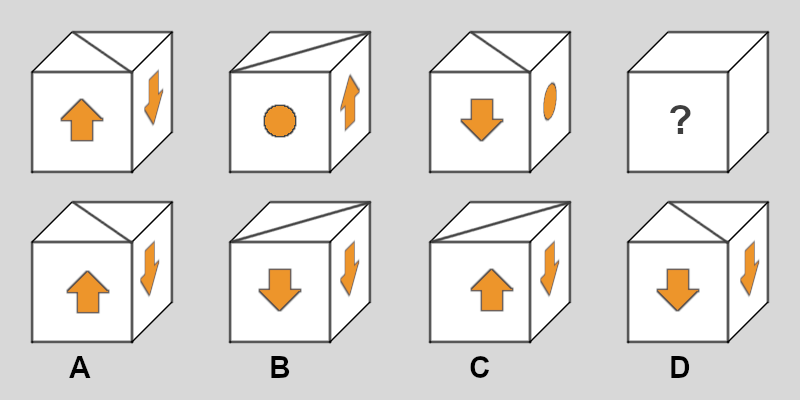 ?

A B C D